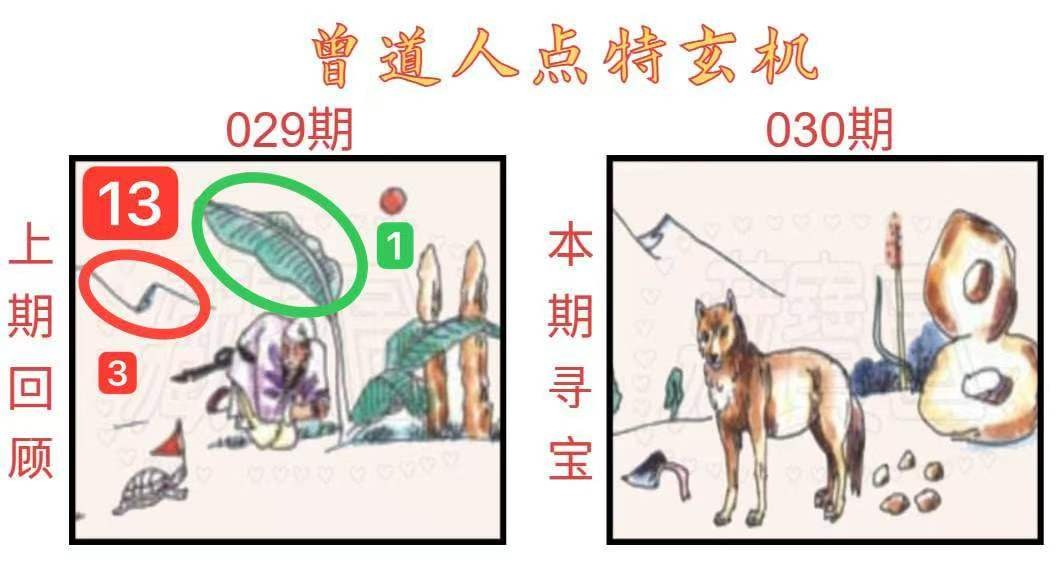 曾道人点特玄机

029期

上期回顾

13

1

3

030期

本期寻宝